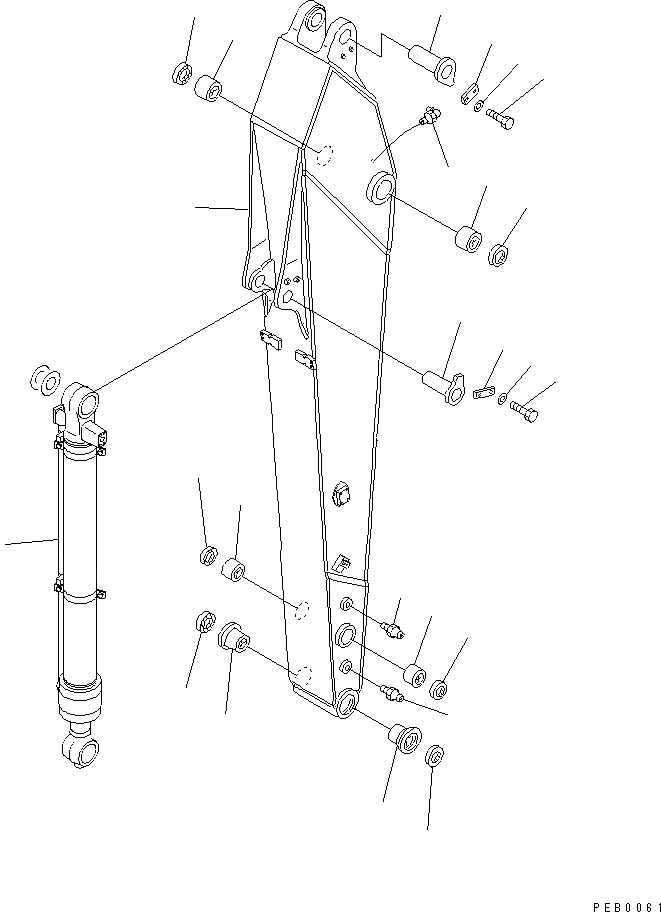 PEB0061