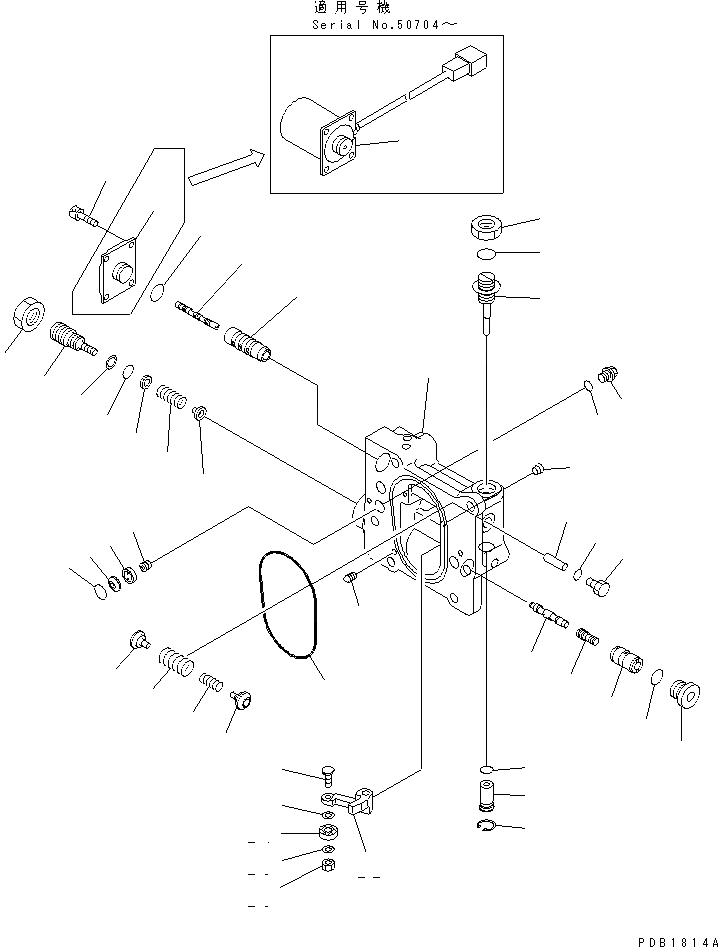 適用号機
Serial No.50704～

PDB1814A