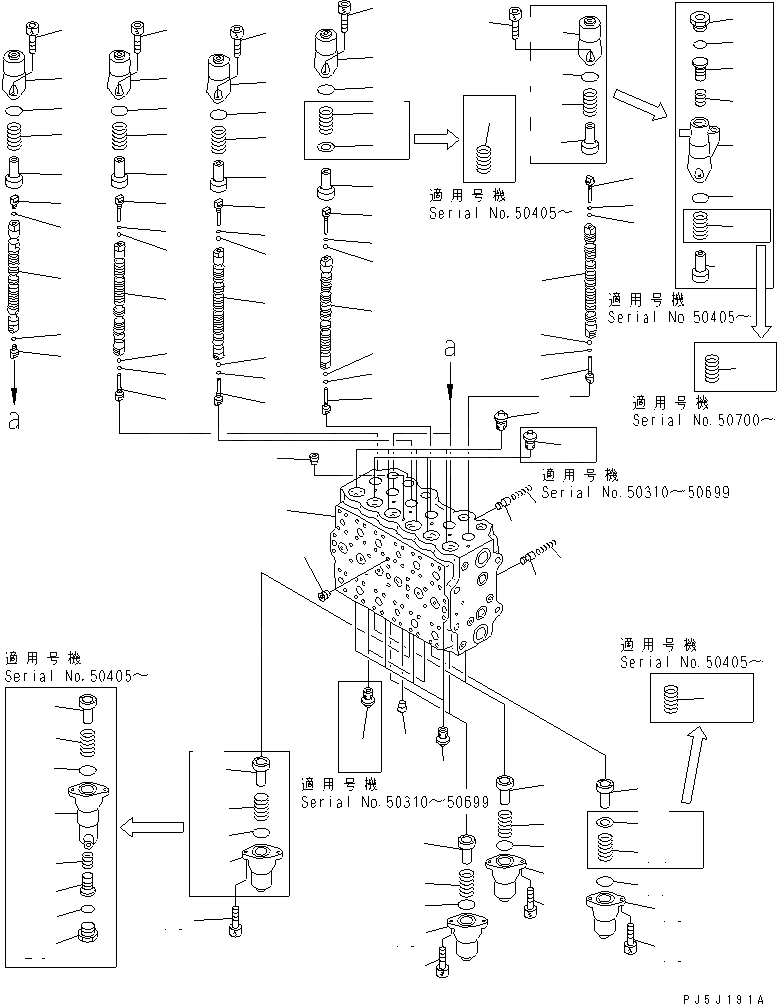 適用号機
Serial No.50405～

適用号機
Serial No 50405～

a

a

適用号機
Serial No.50700～

適用号機
Serial No.50310～50699

適用号機
Serial No.50405～

適用号機
Serial No.50405～

適用号機
Serial No.50310～50699

PJ5J191A