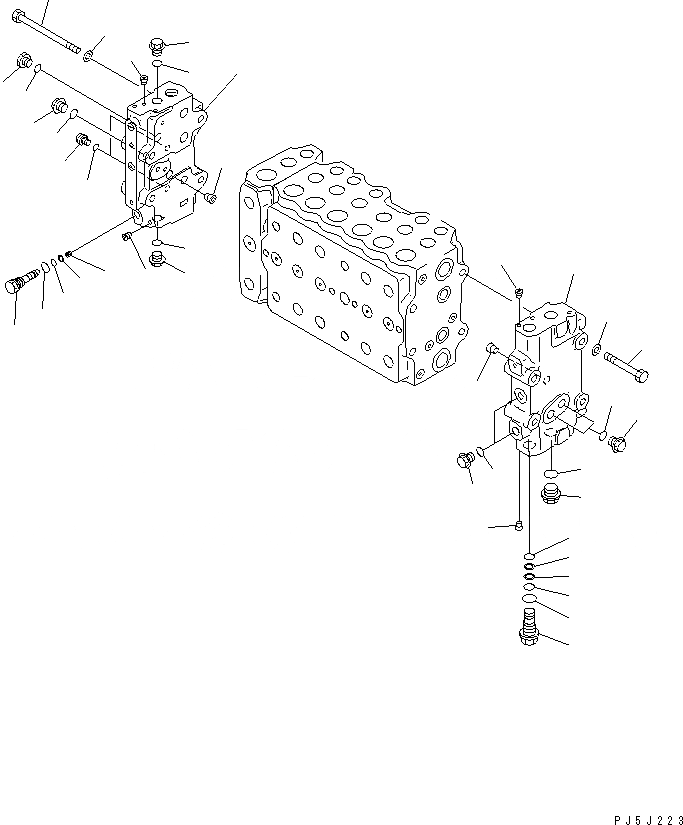 PJ5J223