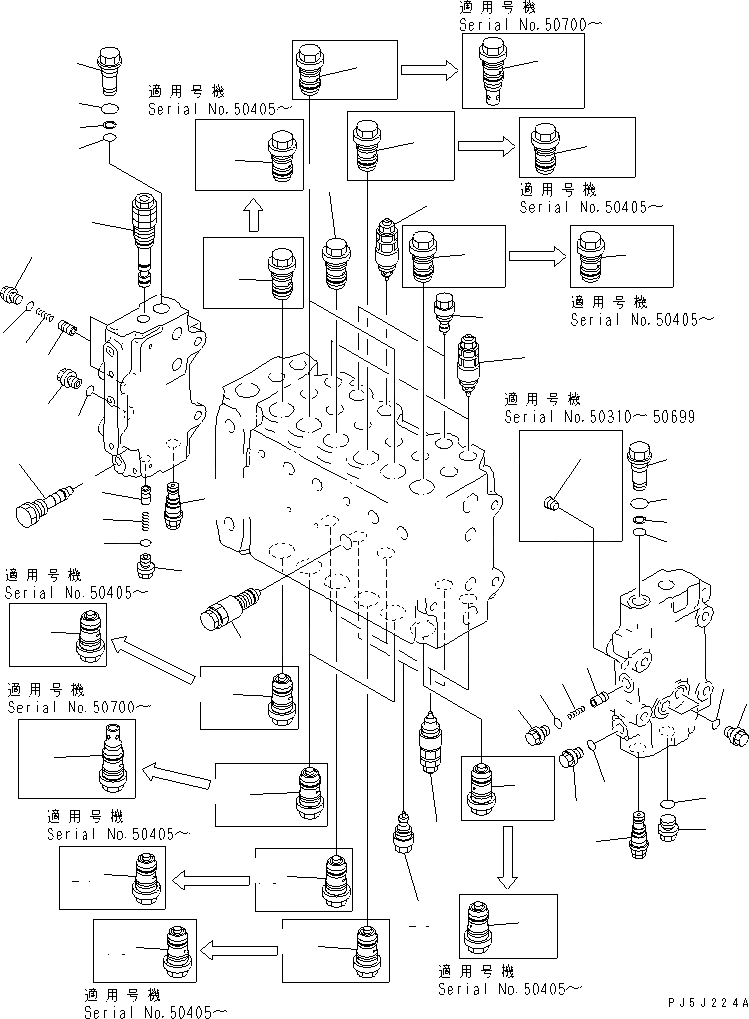 適用号機
Serial No.50700～

適用号機
Serial No.50405～

適用号機
Serial No.50405～

適用号機
Serial No.50405～

適用号機
Serial No.50310～50699

適用号機
Serial No.50405～

適用号機
Serial No.50700～

適用号機
Serial No.50405～

適用号機
Serial No.50405～

適用号機
Serial No.50405～

PJ5J224A