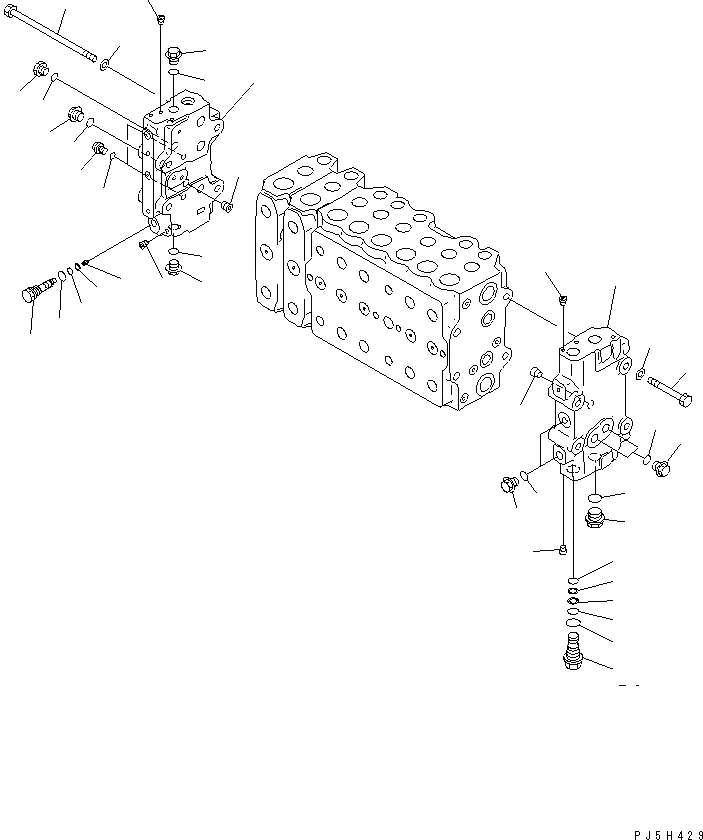 PJ5H429