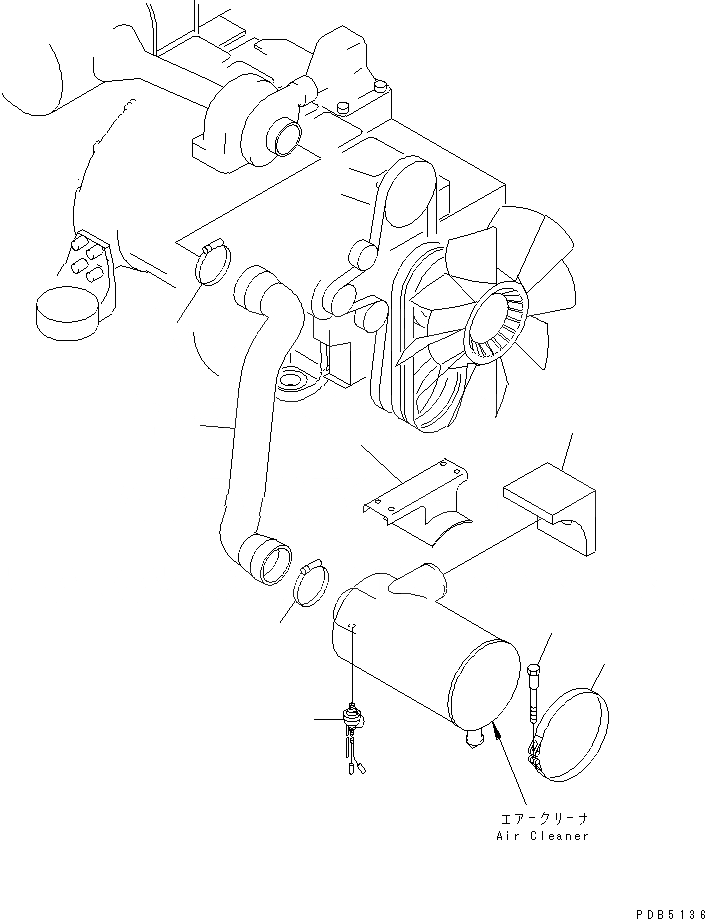 エアークリーナ
Air Cleaner

PDB5136