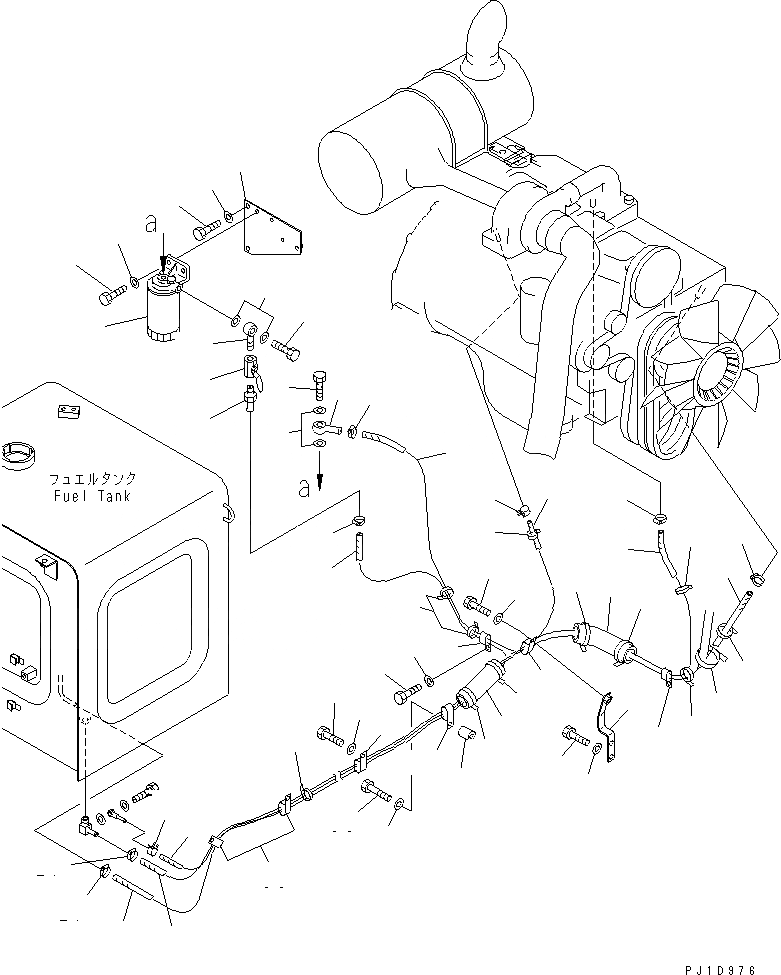 a

フュエルタンク
Fuel Tank

a

PJ1D976