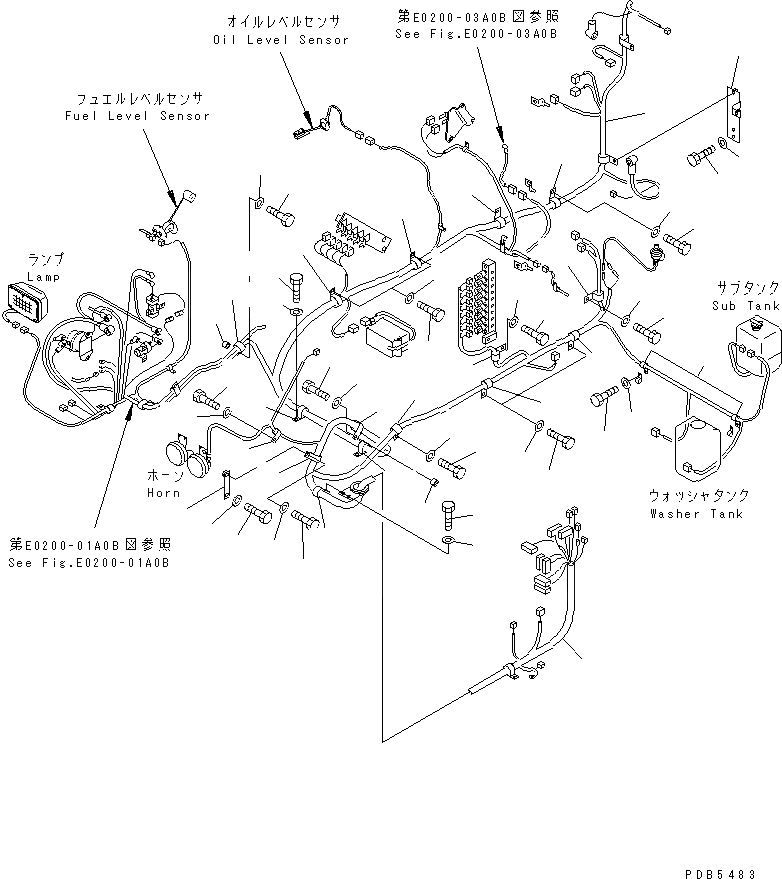 オイルレベルセンサ
Oil Level Sensor

第E0200-03A0B図参照
See Fig.E0200-03A0B

フュエルレベルセンサ
Fuel Level Sensor

ランプ
Lamp

サブタンク
Sub Tank

ホーン
Horn

ウォッシャタンク
Washer Tank

第E0200-01A0B図参照
See Fig.E0200-01A0B

PDB5483