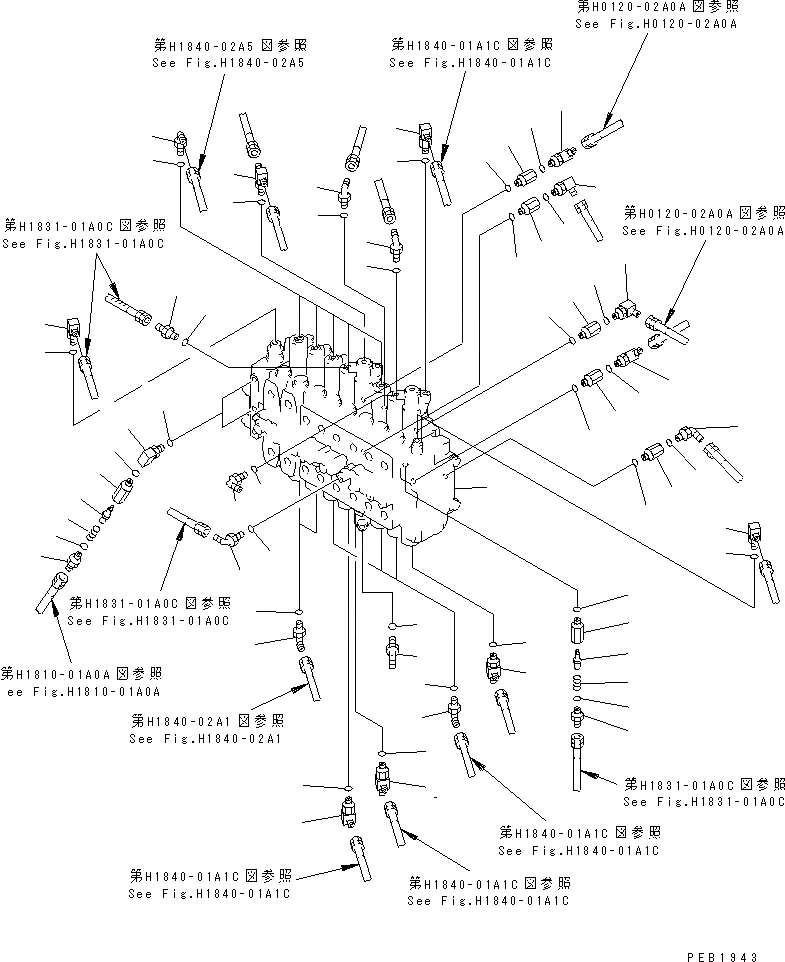 第H0120-02A0A図参照
See Fig.H0120-02A0A

第H1840-02A5図参照
See Fig.H1840-02A5

第H1840-01A1C図参照
See Fig.H1840-01A1C

第H0120-02A0A図参照
See Fig.H0120-02A0A

第H1831-01A0C図参照
See Fig.H1831-01A0C

第H1831-01A0C図参照
See Fig.H1831-01A0C

第H1810-01A0A図参照
ee Fig.H1810-01A0A

第H1840-02A1図参照
See Fig.H1840-02A1

第H1831-01A0C図参照
See Fig.H1831-01A0C

第H1840-01A1C図参照
See Fig.H1840-01A1C

第H1840-01A1C図参照
See Fig.H1840-01A1C

第H1840-01A1C図参照
See Fig.H1840-01A1C

PEB1943