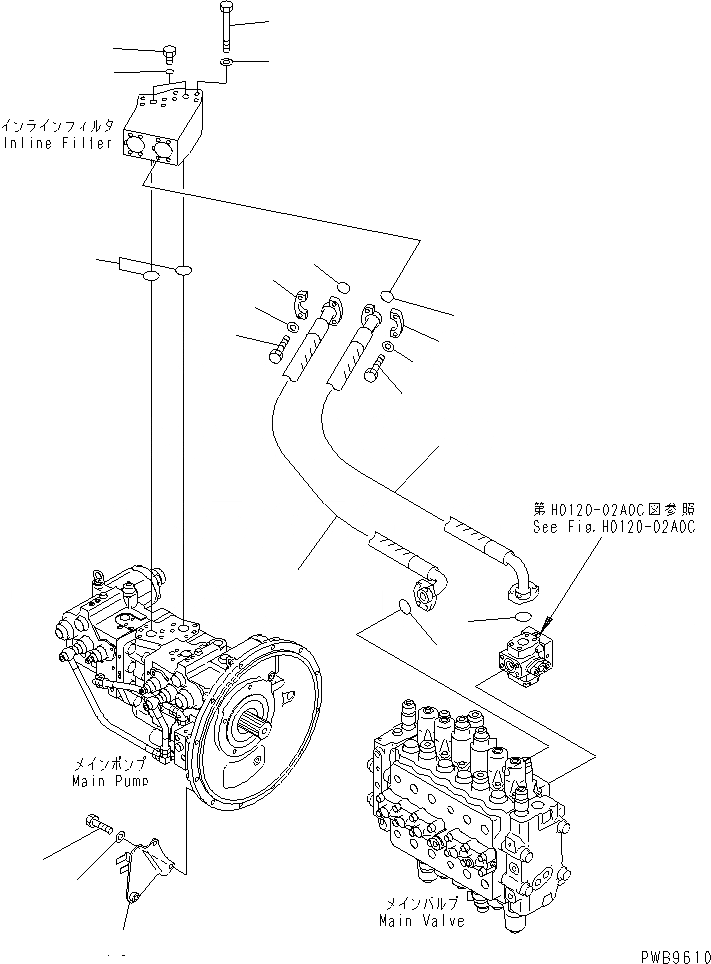 インラインフィルタ
Inline Filter

第H0120-02A0C図参照
See Fig.H0120-02A0C

メインポンプ
Main Pump

メインバルブ
Main Valve

PWB9610