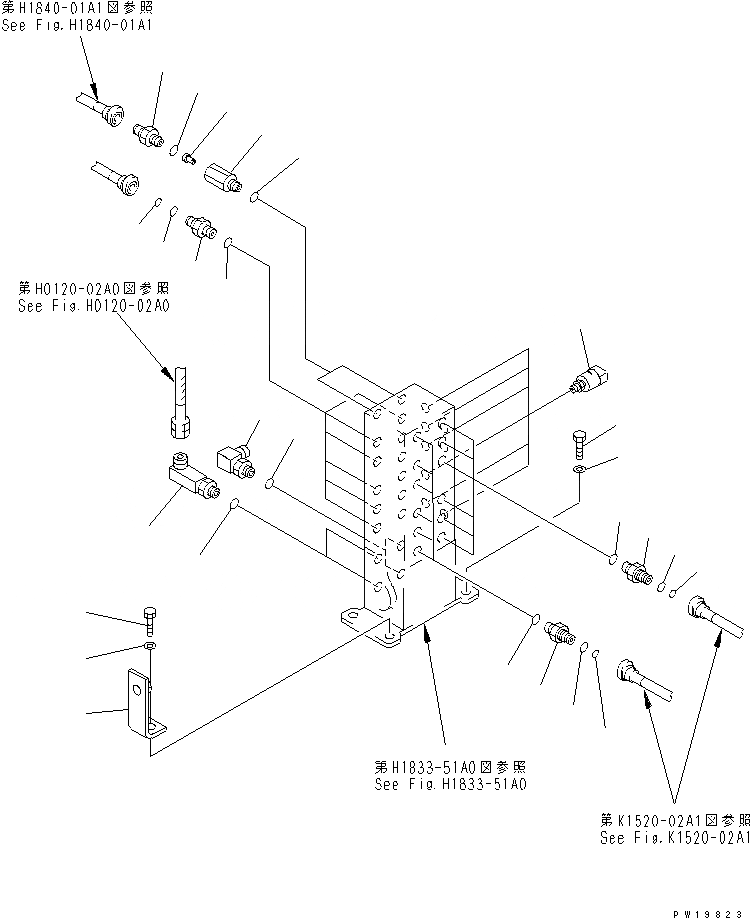 第H1840-01A1図参照
See Fig.H1840-01A1

第H0120-02A0図参照
See Fig.H0120-02A0

第H1833-51A0図参照
See Fig.H1833-51A0

第K1520-02A1図参照
See Fig.K1520-02A1

PW19823