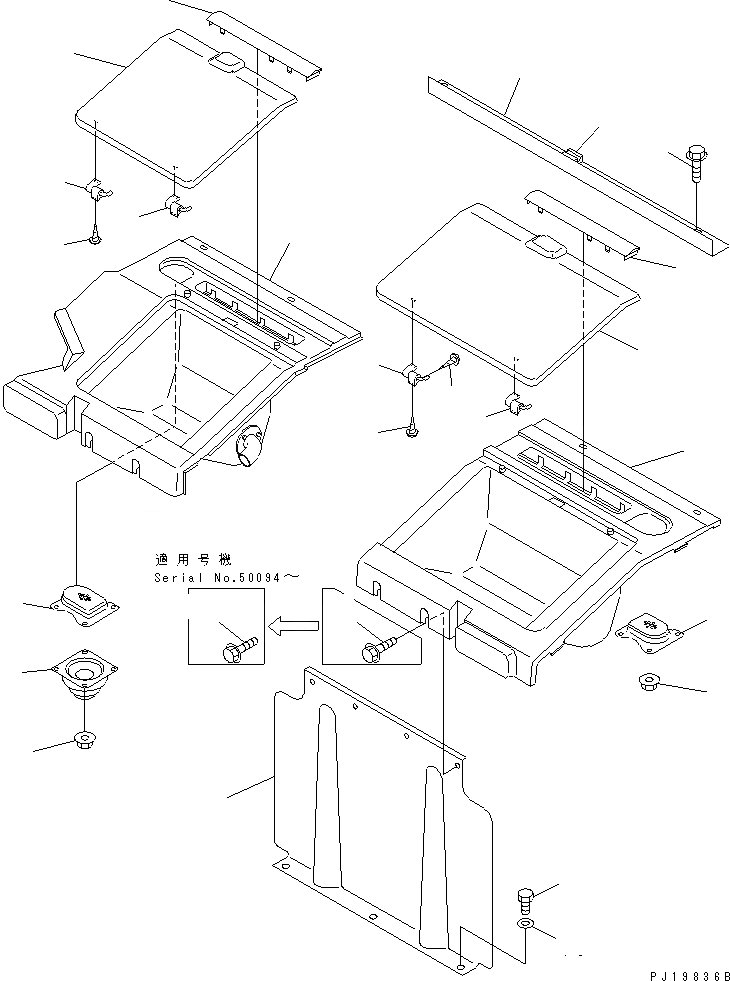 適用号機
Serial No.50094～

PJ19836B