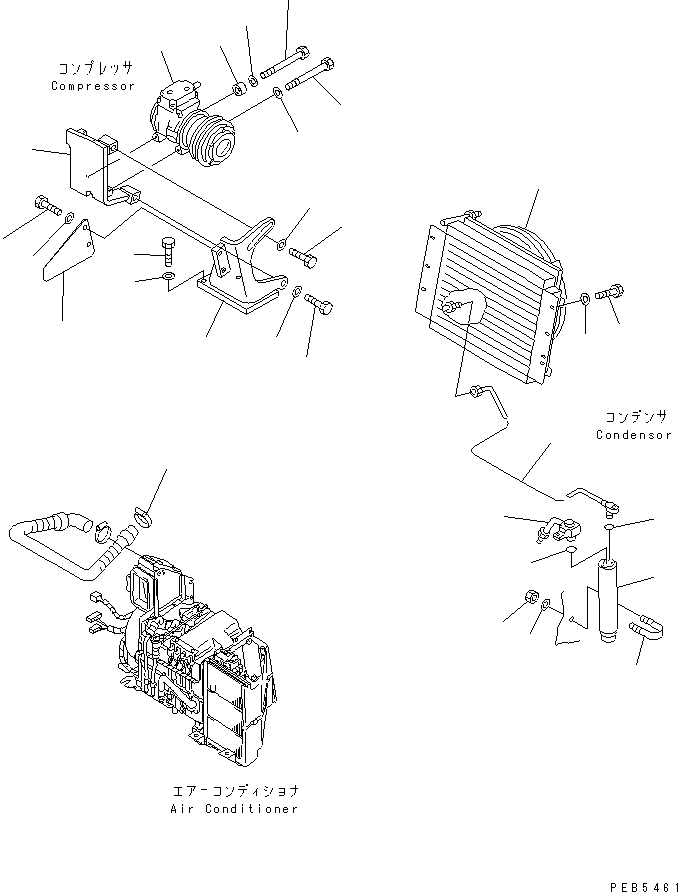 コンプレッサ
Compressor

コンデンサ
Condensor

エアーコンディショナ
Air Conditioner

PEB5461