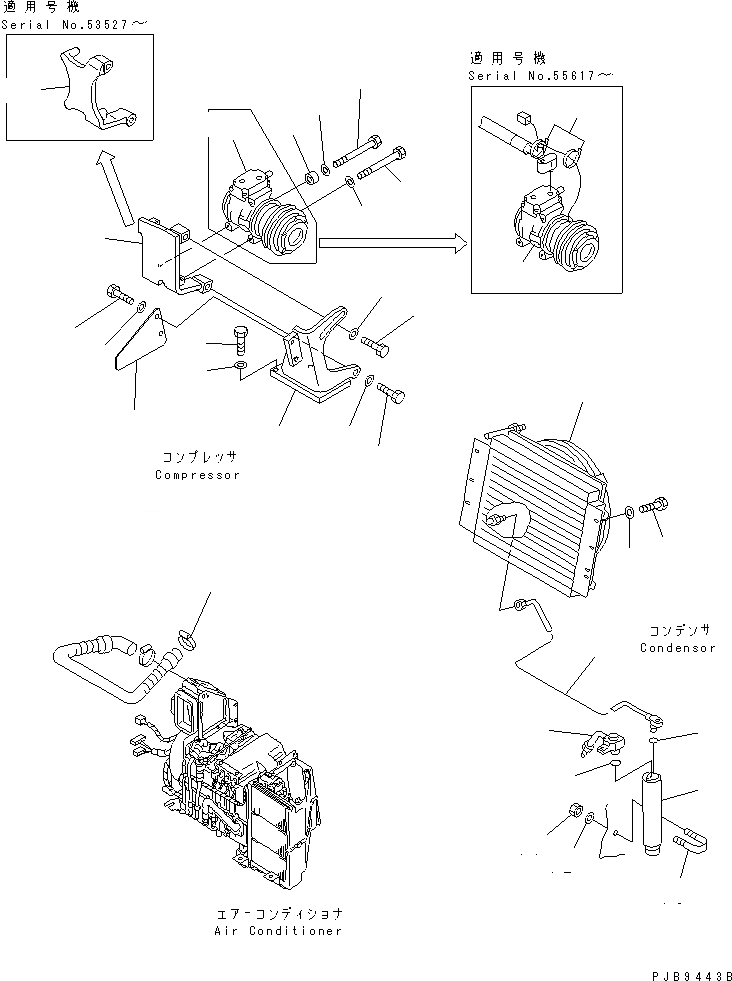 適用号機
Serial No.53527～

適用号機
Serial No.55617～

コンプレッサ
Compressor

コンデンサ
Condensor

エアーコンディショナ
Air Conditioner

PJB9443B