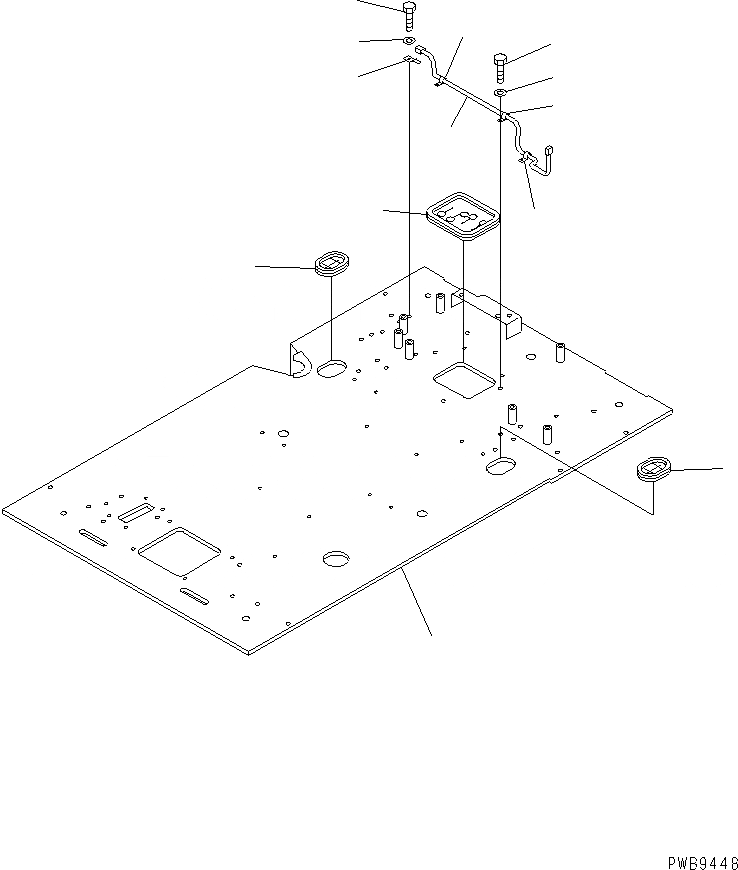 PWB9448