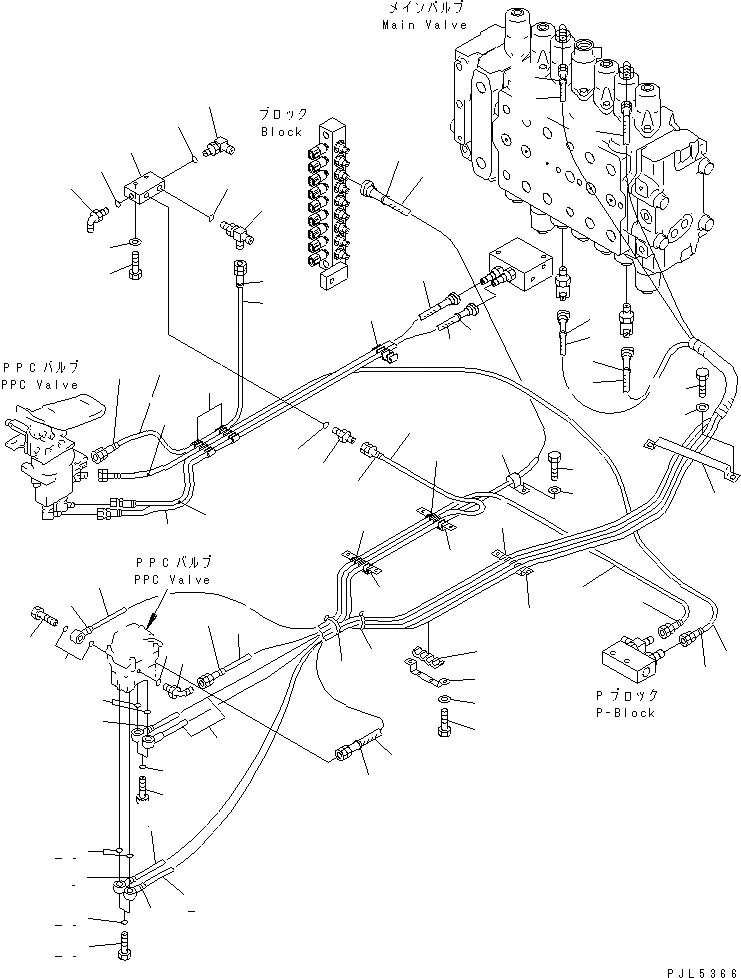 メインバルブ
Main Valve

ブロック
Block

PPCバルブ
PPC Valve

PPCバルブ
PPC Valve

Pブロック
P-Block

PJL5366