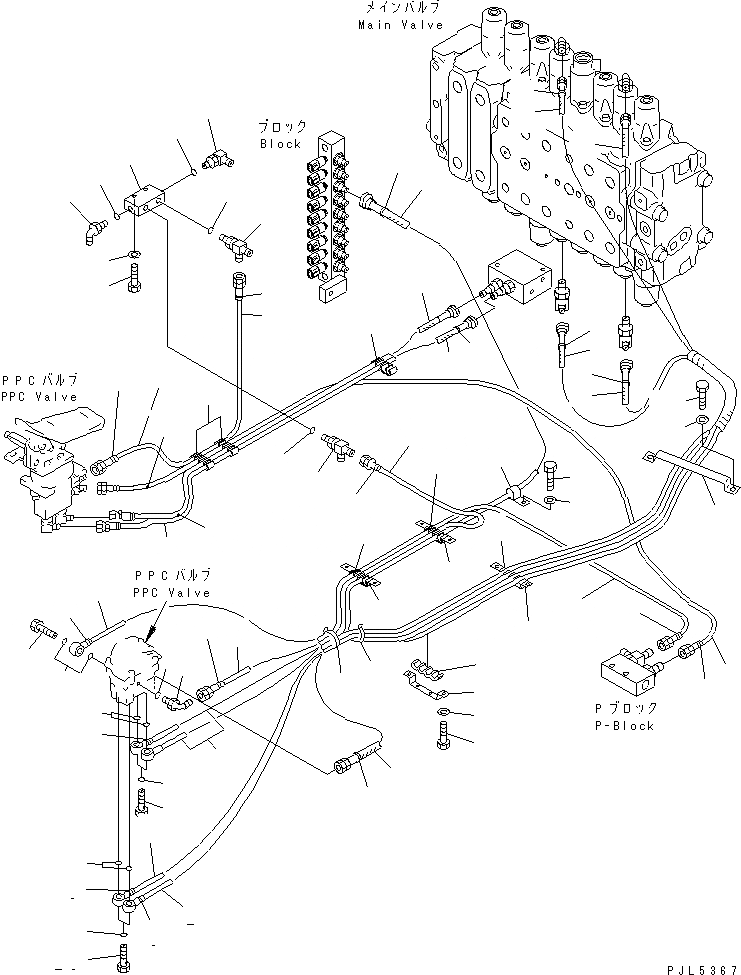 メインバルブ
Main Valve

ブロック
Block

PPCバルブ
PPC Valve

PPCバルブ
PPC Valve

Pブロック
P-Block

PJL5367