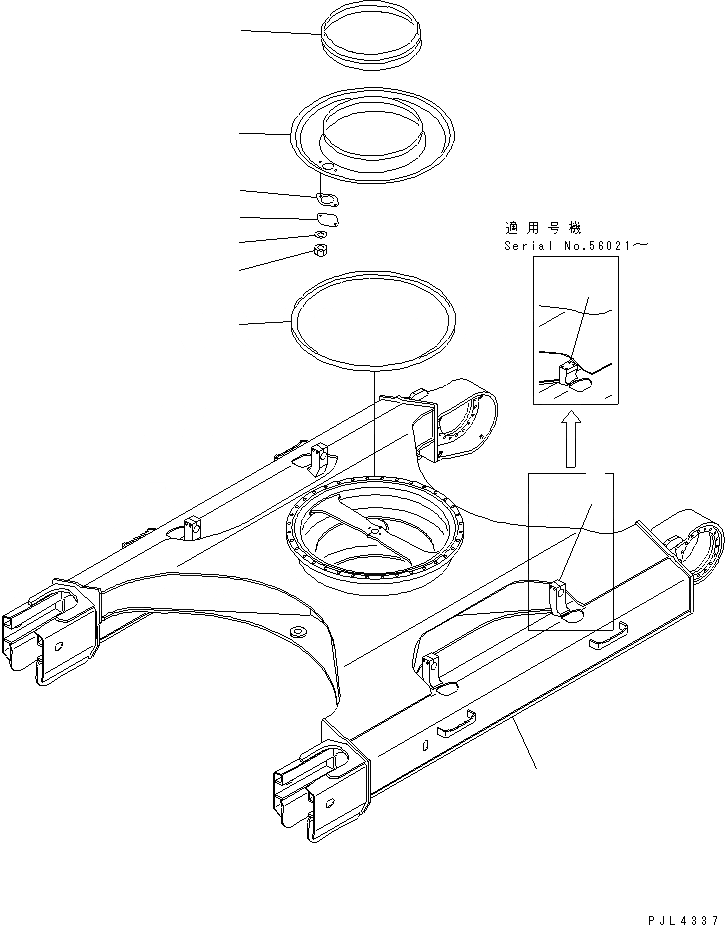 適用号機
Serial No.56021～

PJL4337