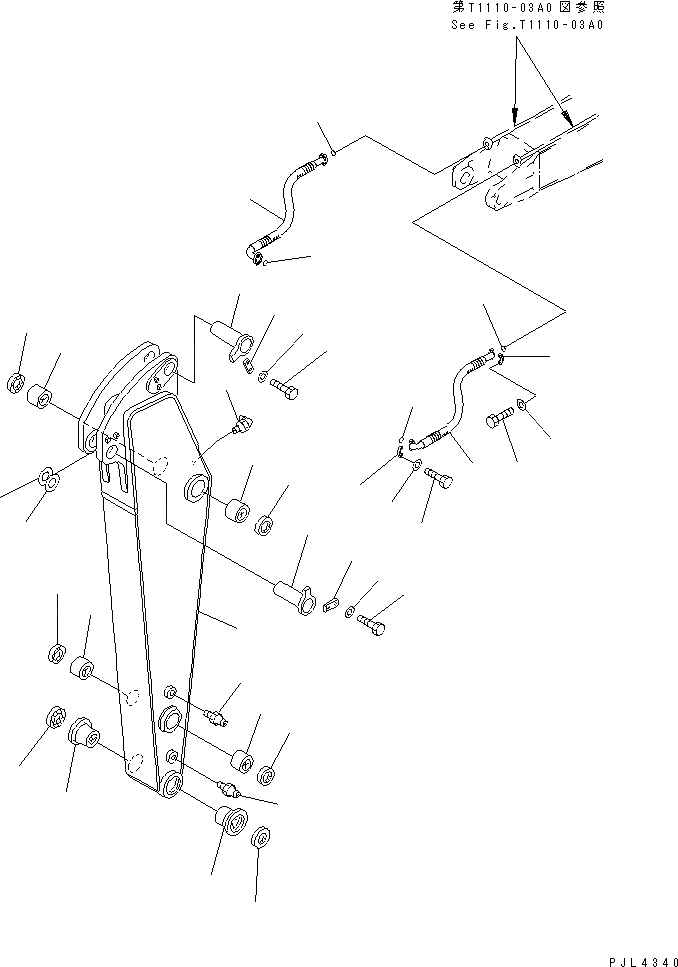 第T1110-03A0図参照
See Fig.T1110-03A0

PJL4340