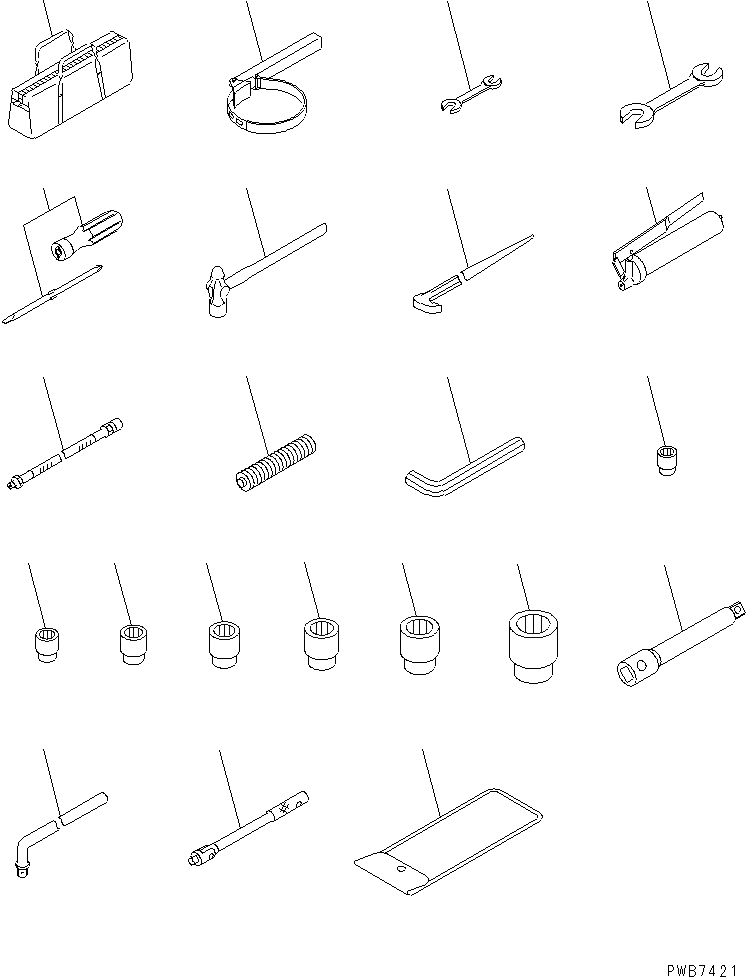 PWB7421