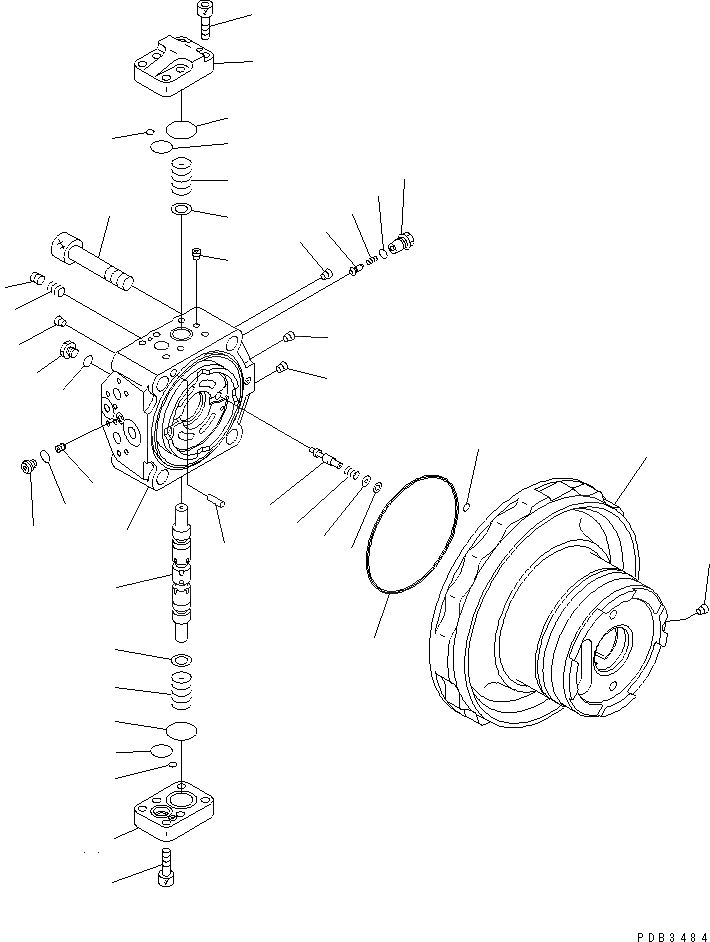 PDB3484