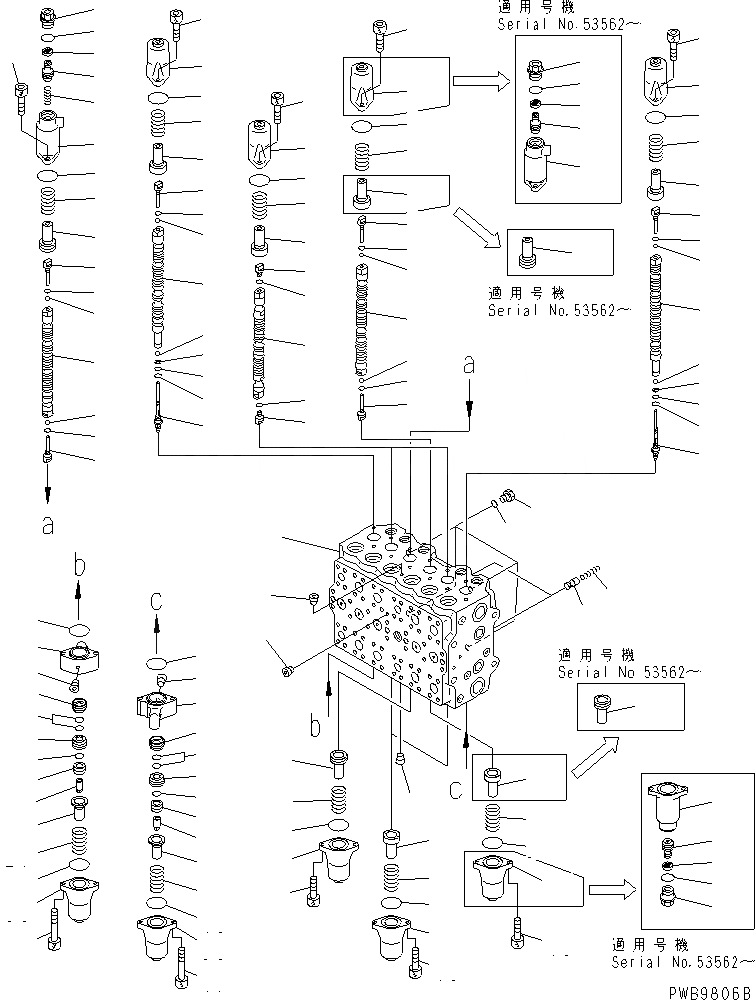 適用号機
Serial No.53562~

適用号機
Serial No.53562~

a

a

b

c

b

c

適用号機
Serial No 53562~

適用号機
Serial No.53562~

PWB9806B