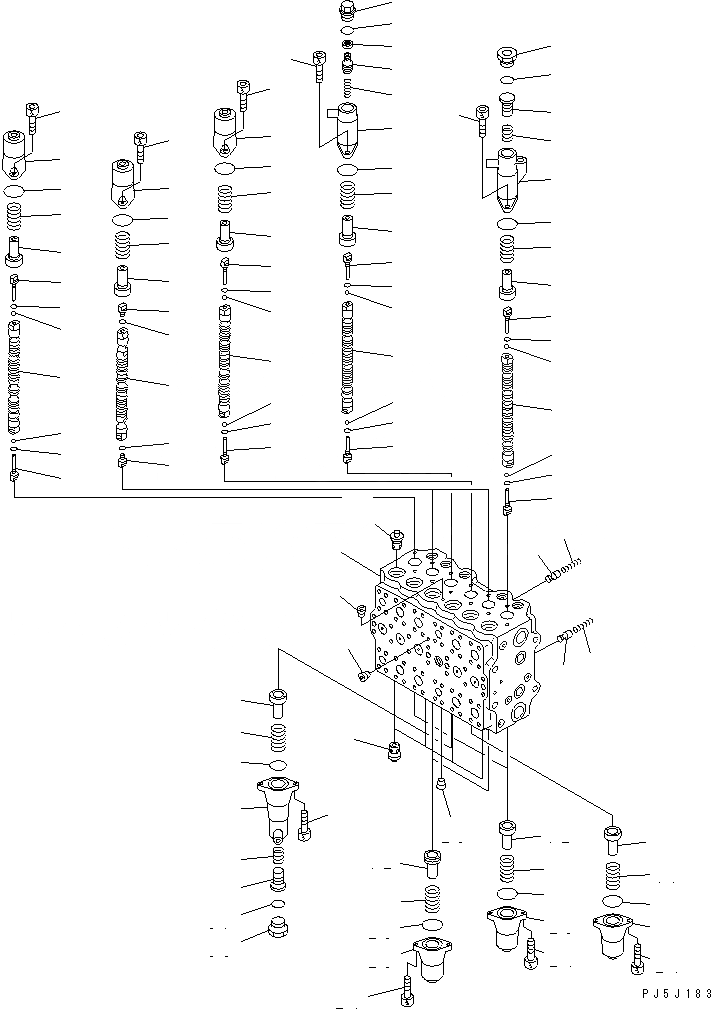 PJ5J183