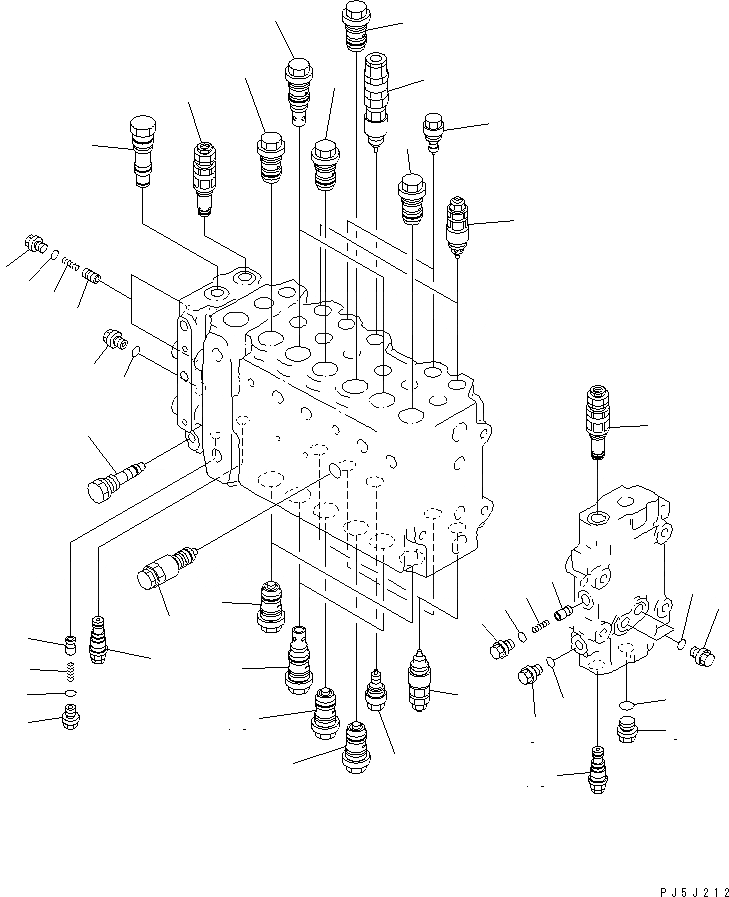 PJ5J212