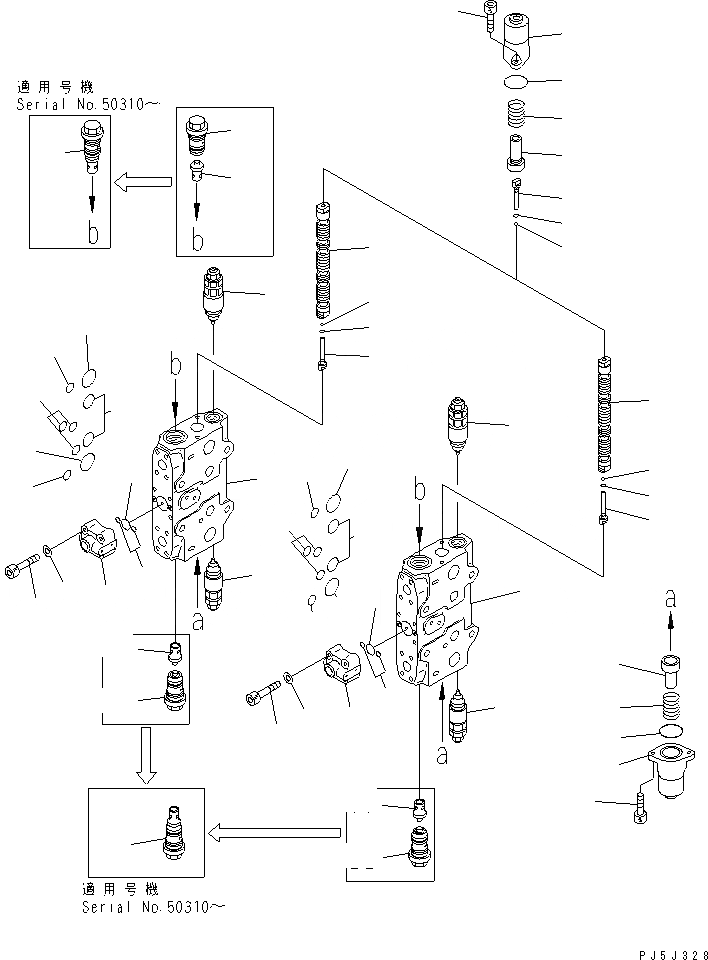 適用号機
Serial No.50310~

b

b

b

a

b

a

a

適用号機
Serial No.50310~

PJ5J328