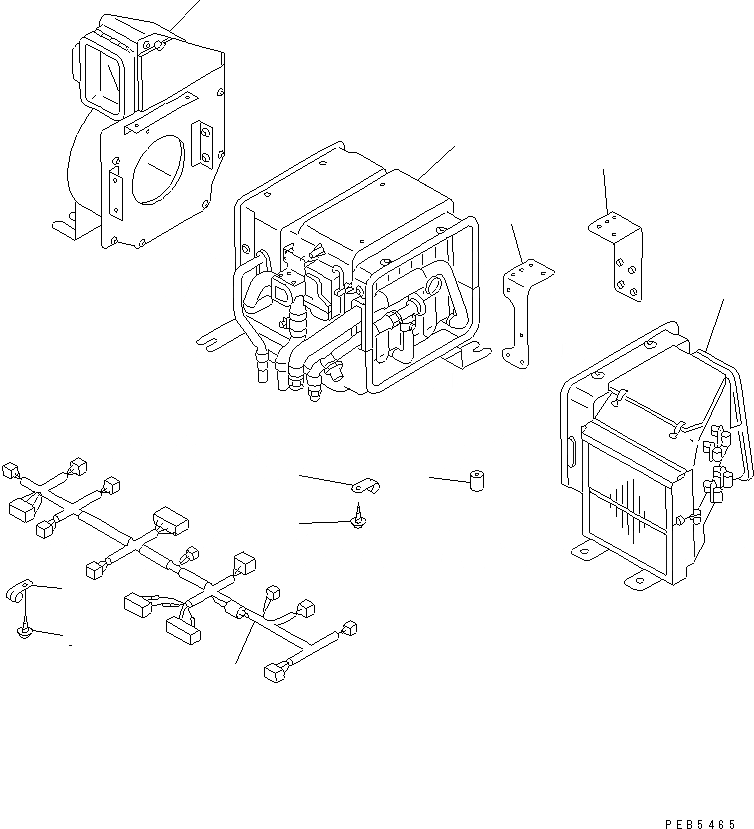 PEB5465