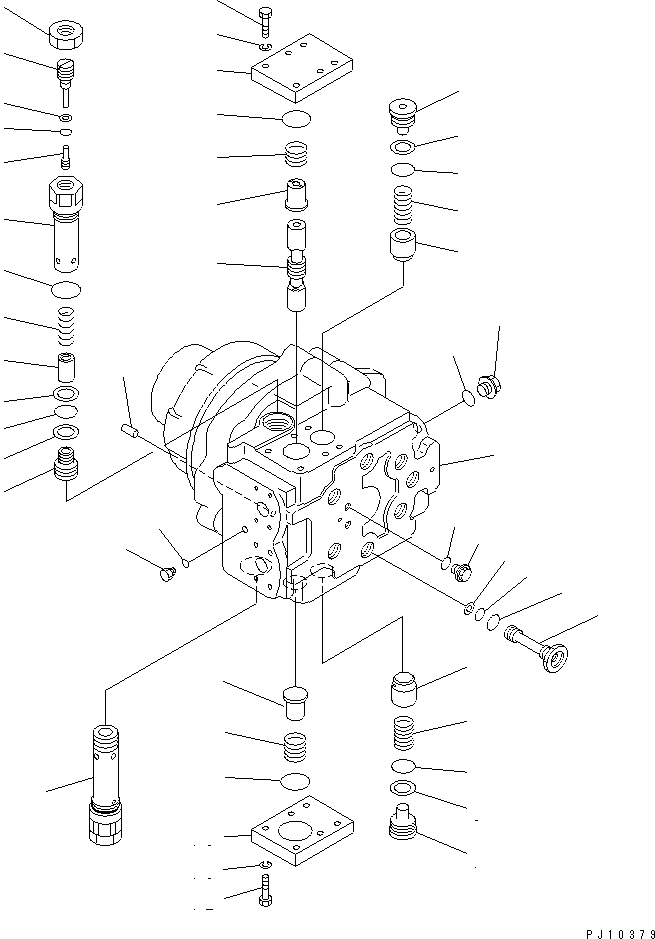 PJ10379