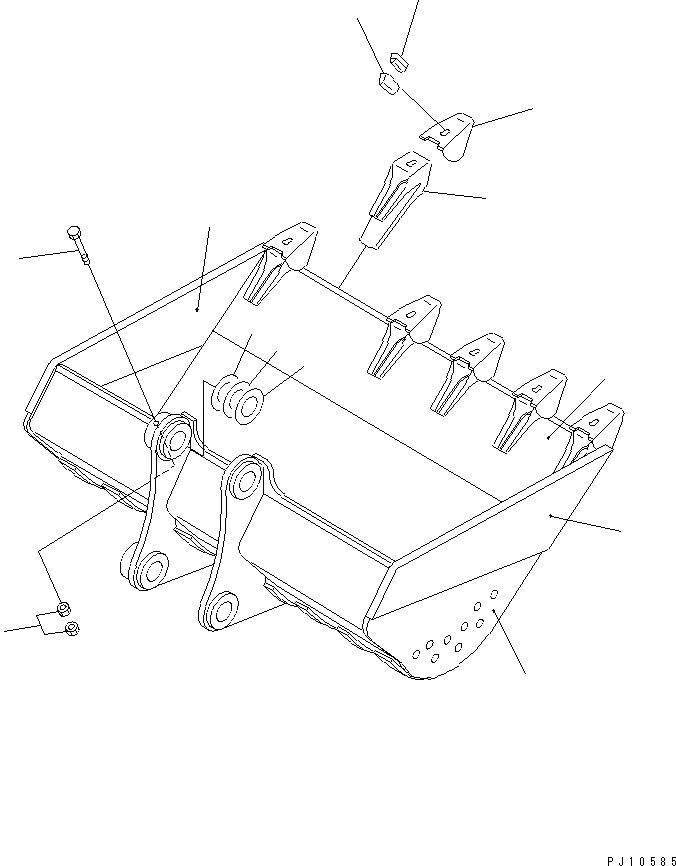 PJ10585