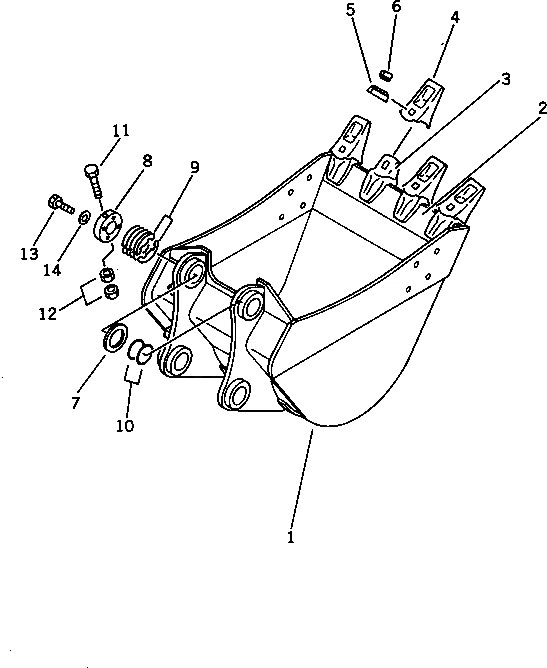 5
6
4
3
2
11
8
9
13
14
12
7
10
1