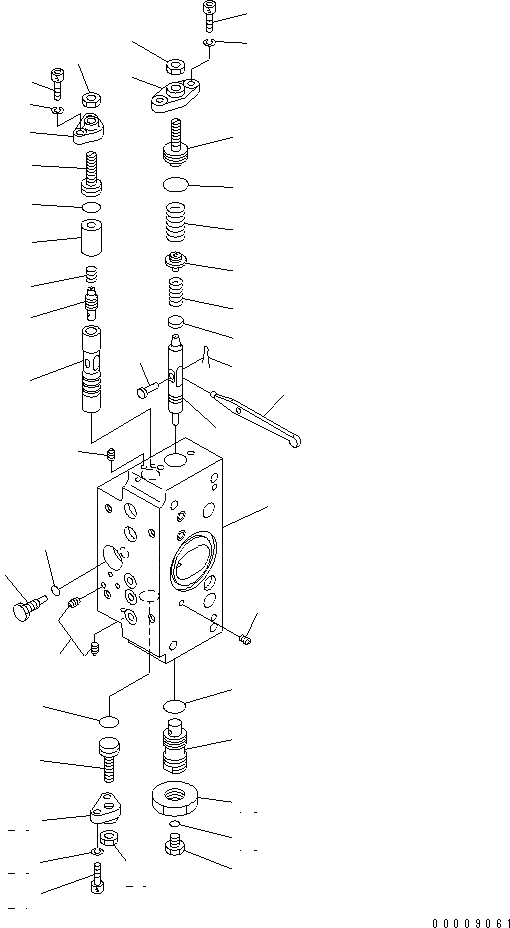 00009061