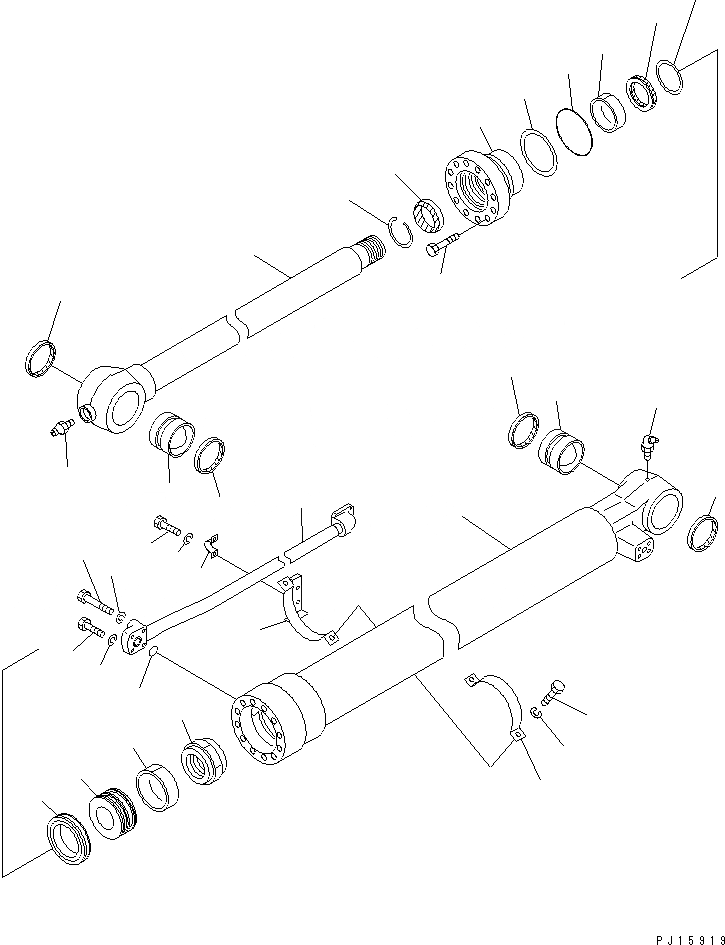 PJ15919