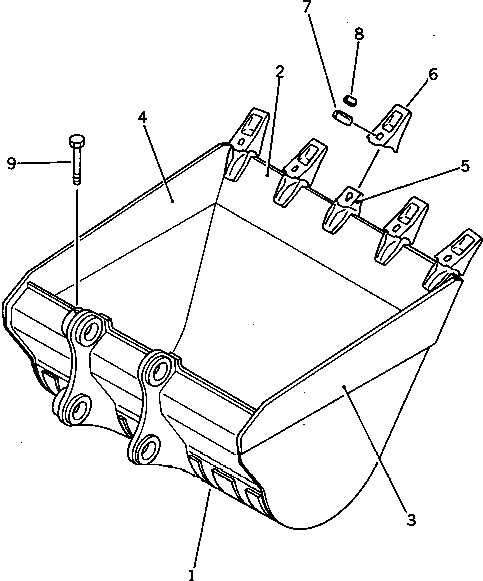 7
8
2
6
4
9
5
3
1