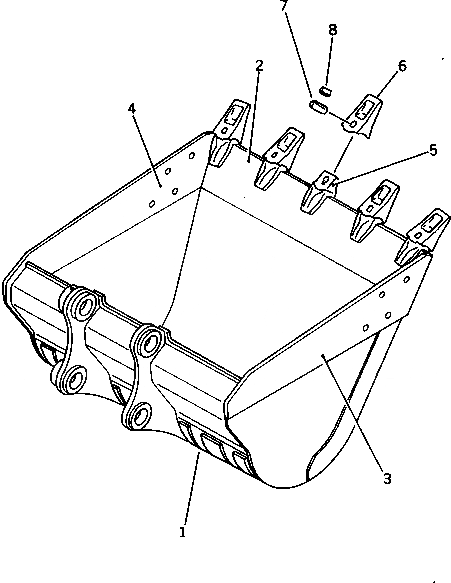 7
8
2
6
4
5
3
1