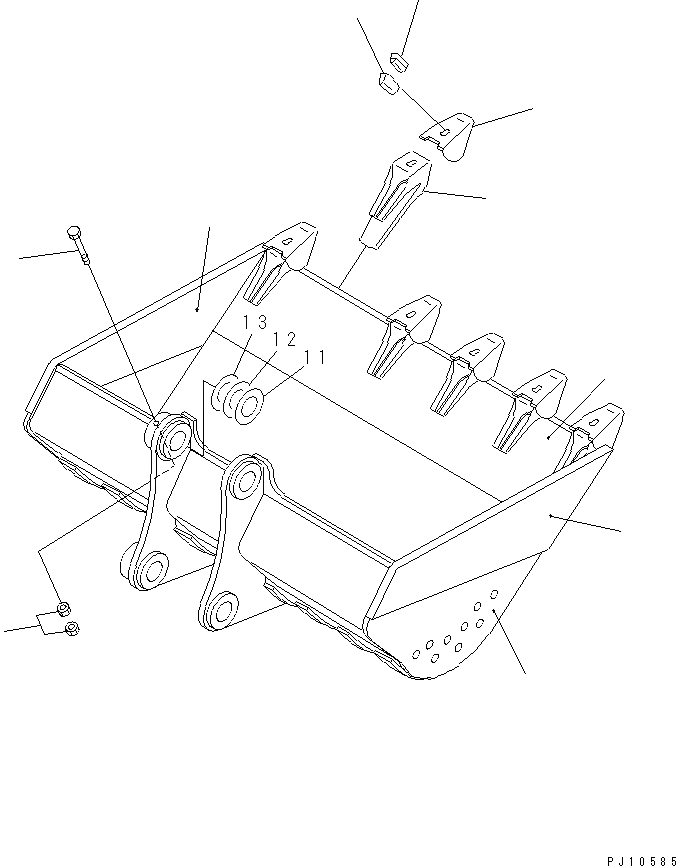 13
12
11
PJ10585