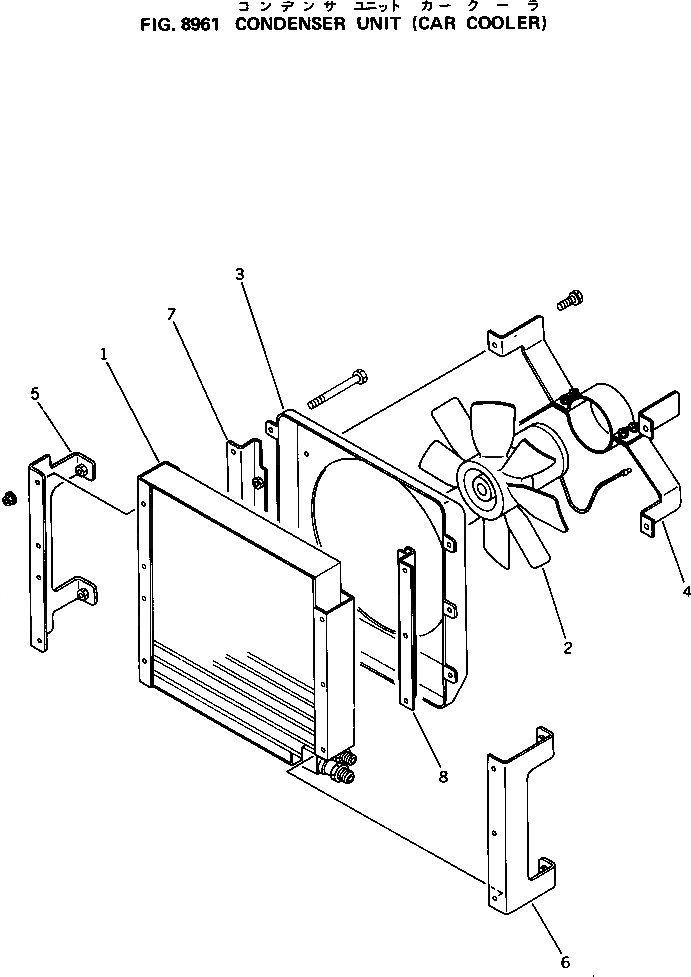 コンデンサ ユニット カー クーラ
FIG. 8961 CONDENSER UNIT (CAR COOLER)

3
7
1
5
4
2
8
6