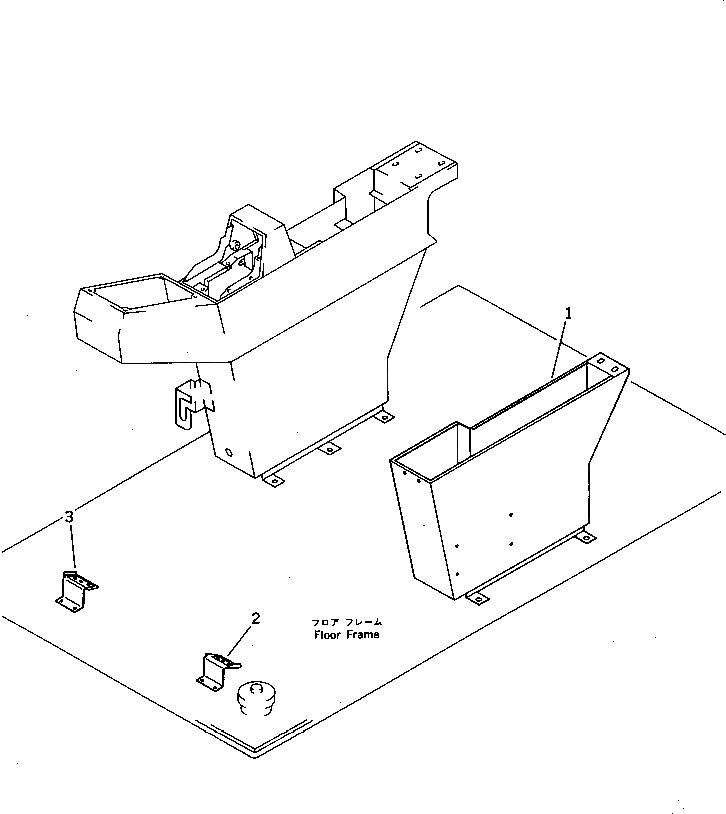 1

3

2

フロア フレーム
Floor Frame