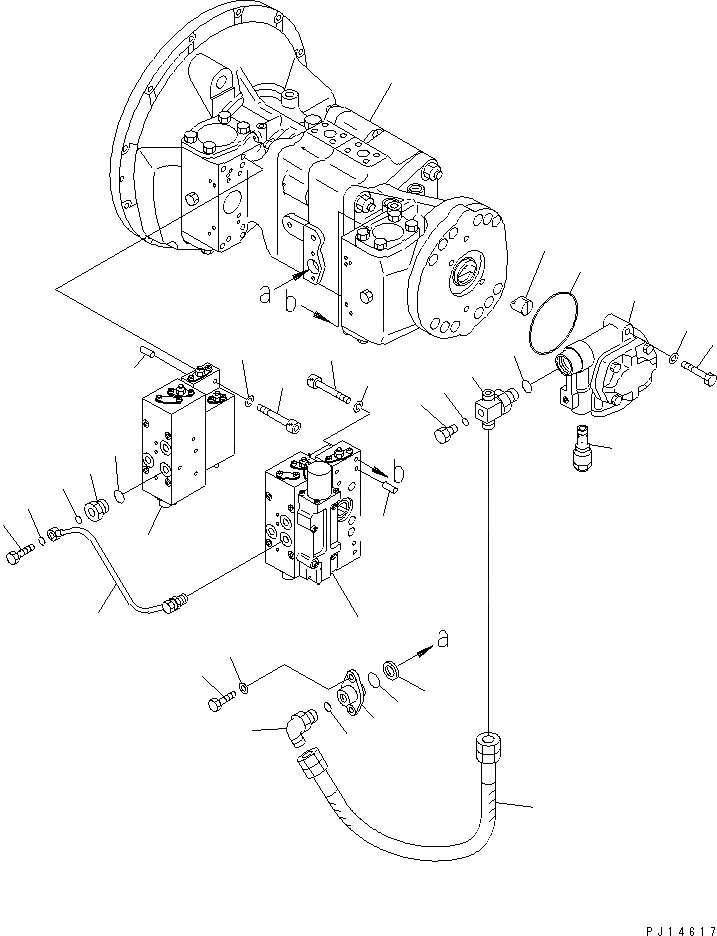 a
b
b
a
PJ14617