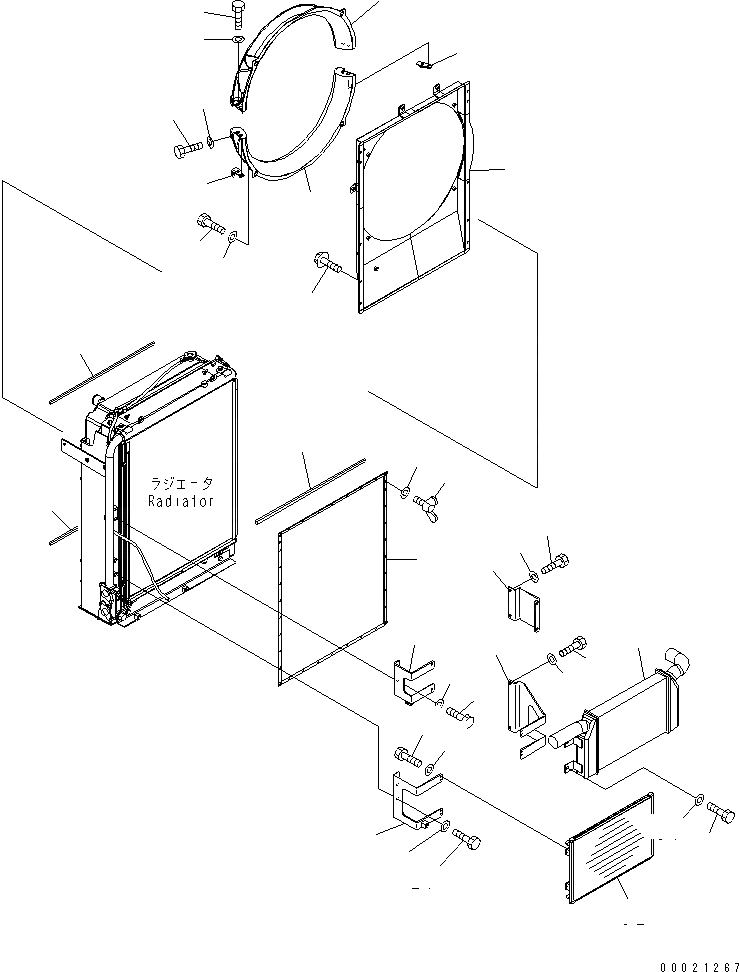 ラジエータ
Radiator

00021267