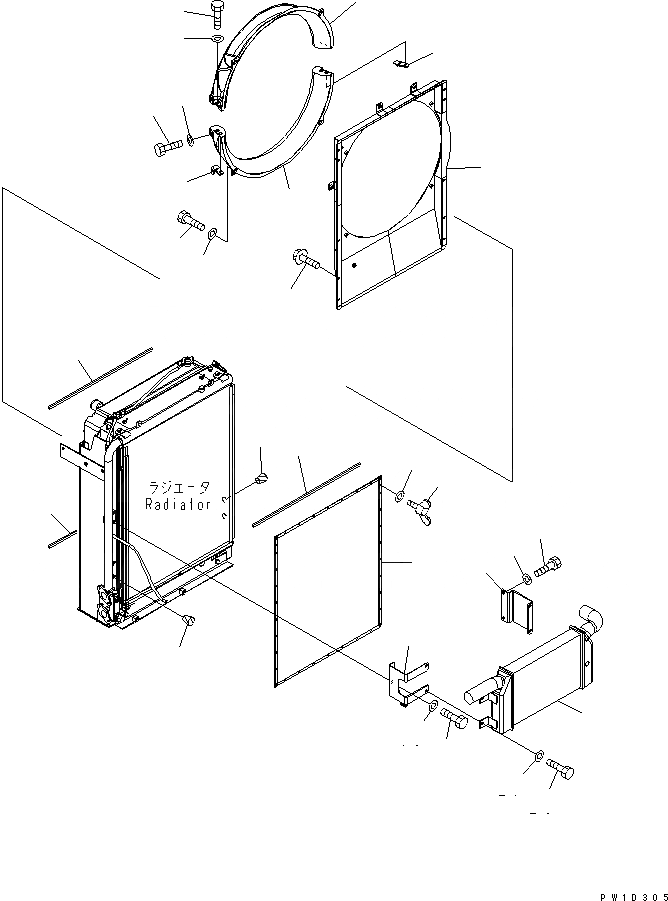 ラジエータ
Radiator

PW1D305