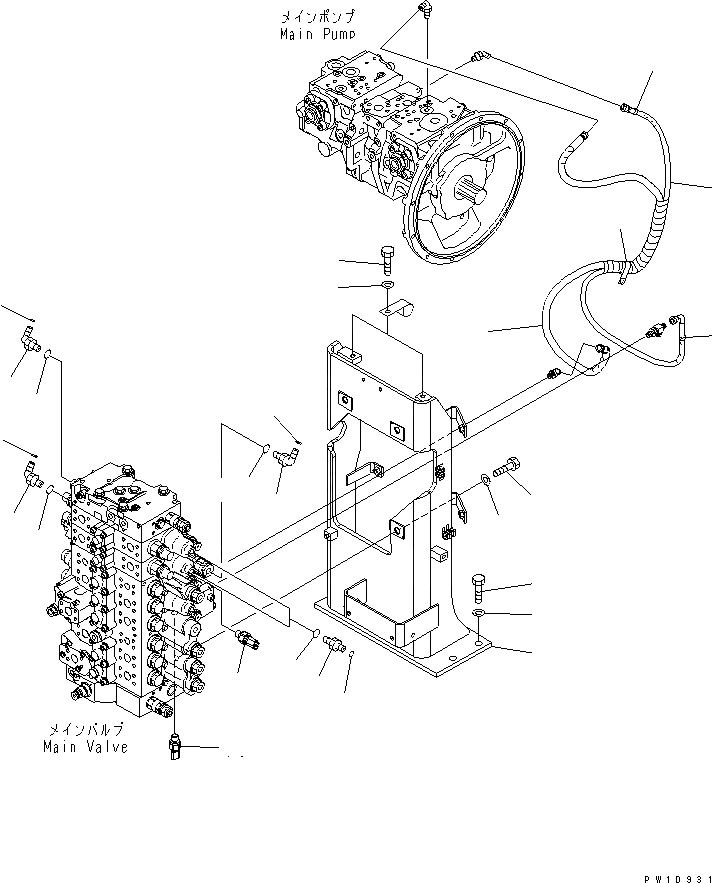 メインポンプ
Main Pump

メインバルブ
Main Valve

PW1D931