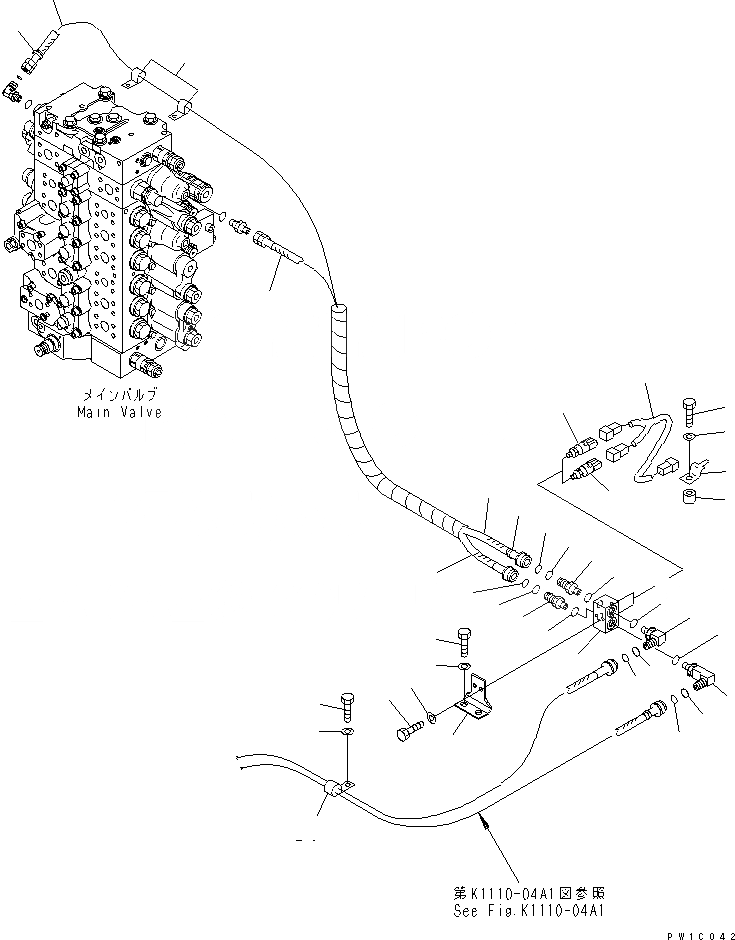 メインバルブ
Main Valve

第K1110-04A1図参照
See Fig.K1110-04A1

PW1C042