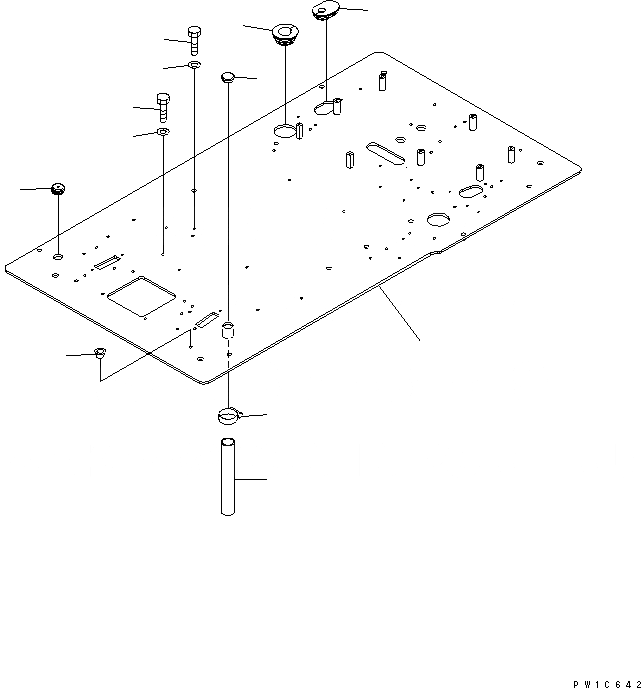 PW1C642