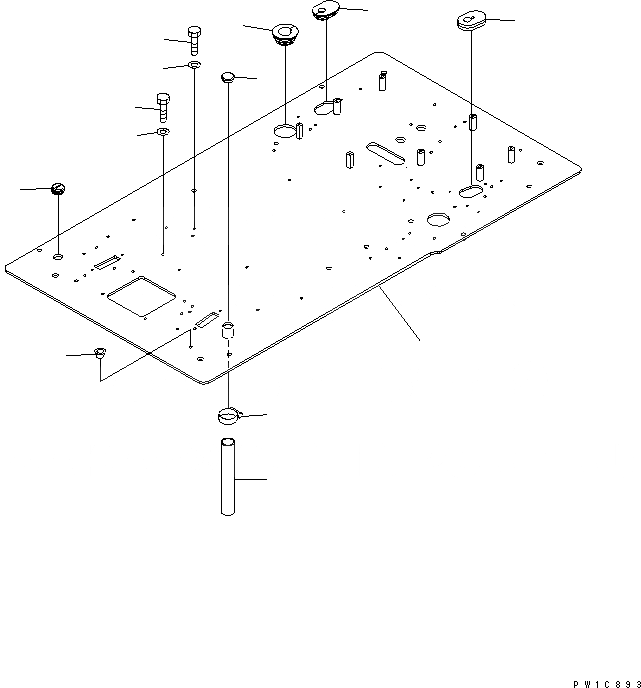 PW1C893