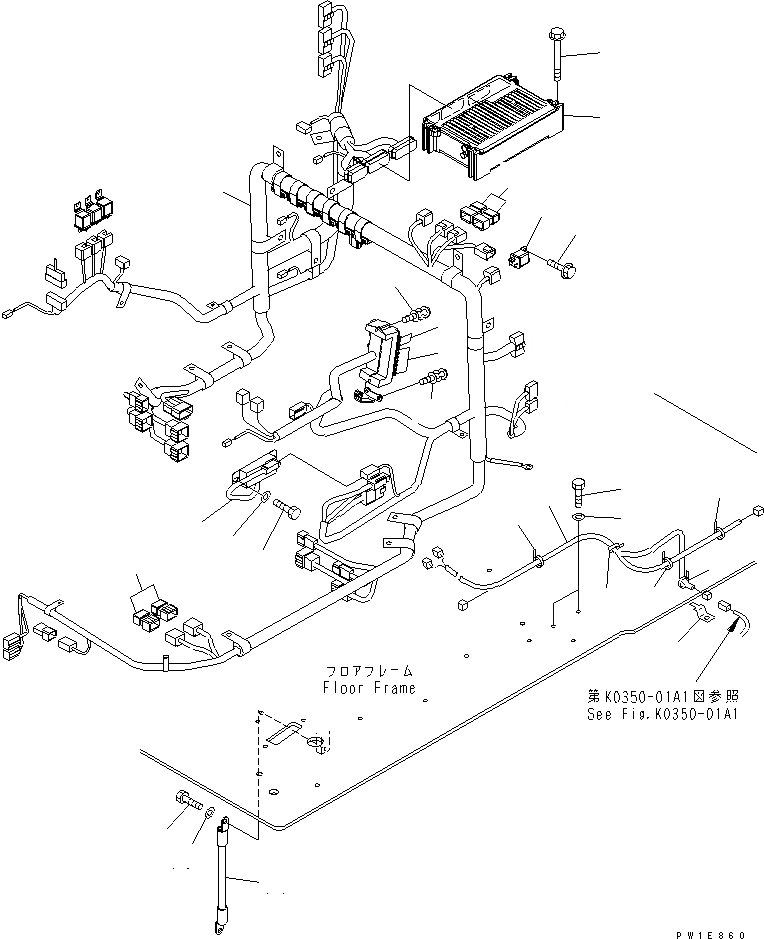 フロアフレーム
Floor Frame

第K0350-01A1図参照
See Fig.K0350-01A1

PW1E860