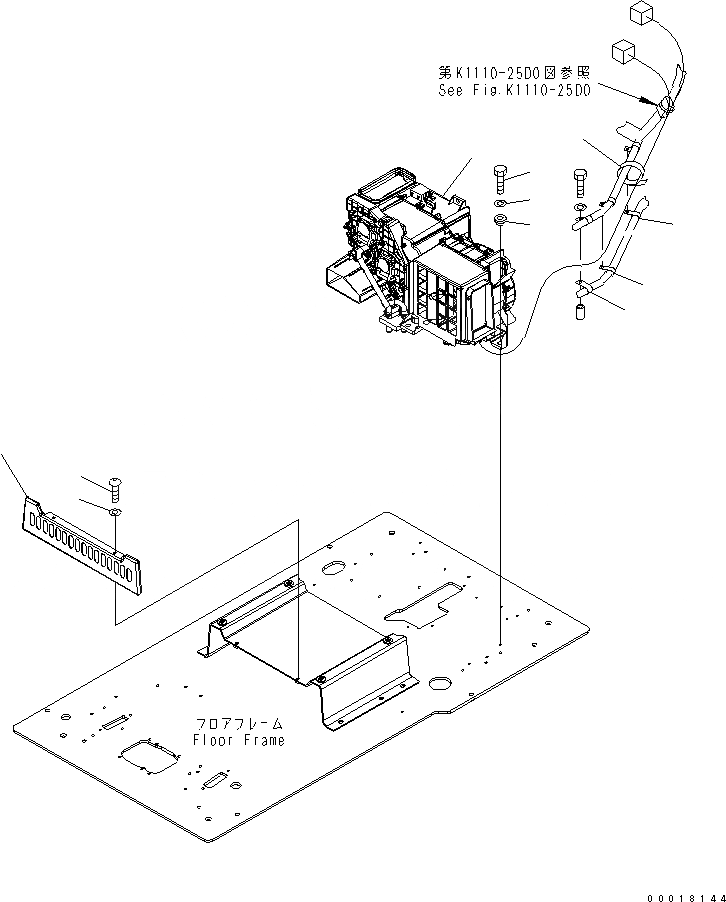 第K1110-25D0図参照
See Fig.K1110-25D0

フロアフレーム
Floor Frame

00018144