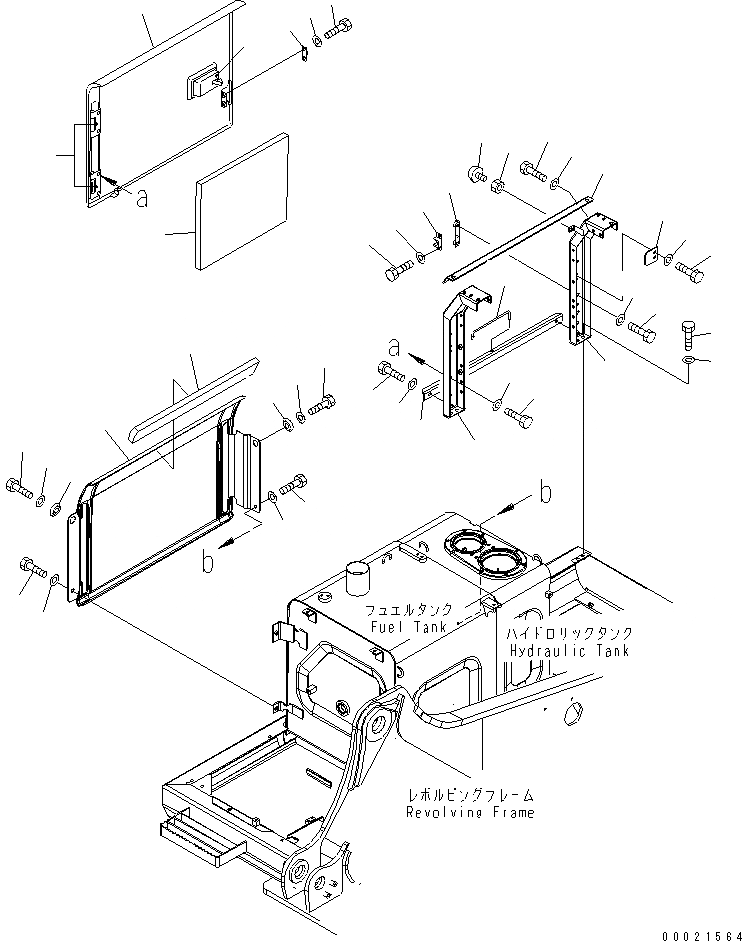 a

a

b

b

フュエルタンク
Fuel Tank

ハイドロリックタンク
Hydraulic Tank

レボルビングフレーム
Revolving Frame

00021564