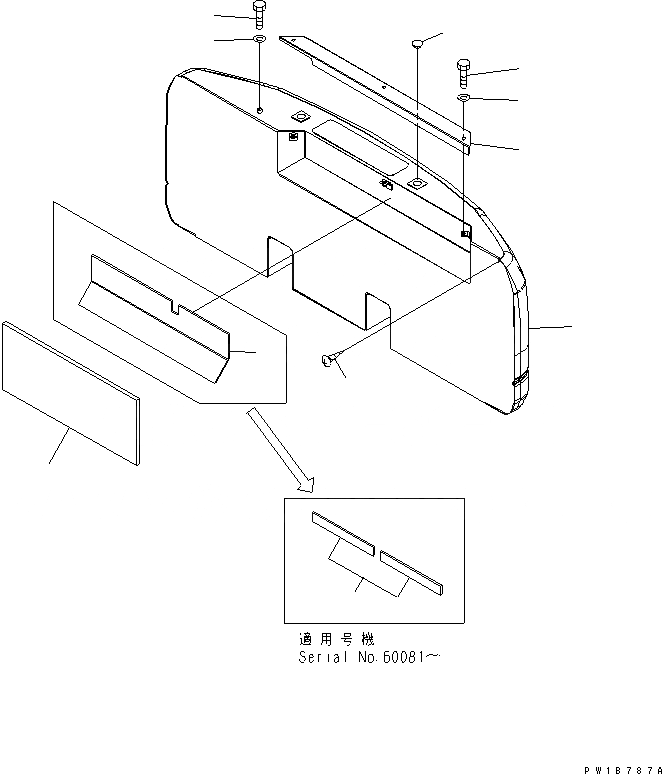 適用号機
Serial No.60081～

PW1B787A