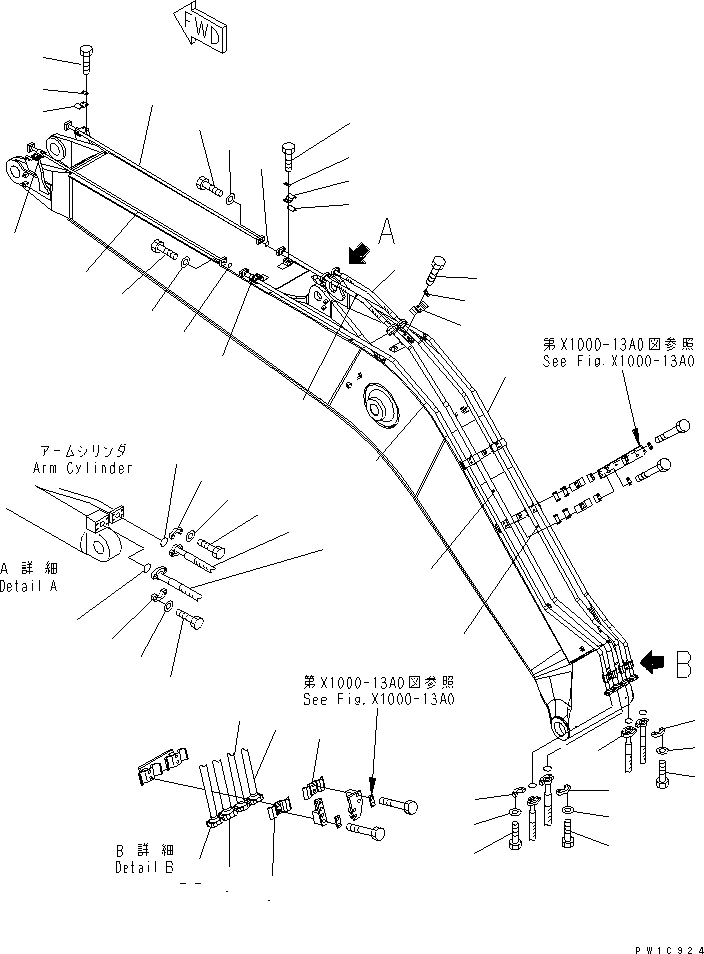 FWD

A

第X1000-13A0図参照
See Fig.X1000-13A0

アームシリンダ
Arm Cylinder

A 詳細
Detail A

B

第X1000-13A0図参照
See Fig.X1000-13A0

B 詳細
Detail B

PW1C924