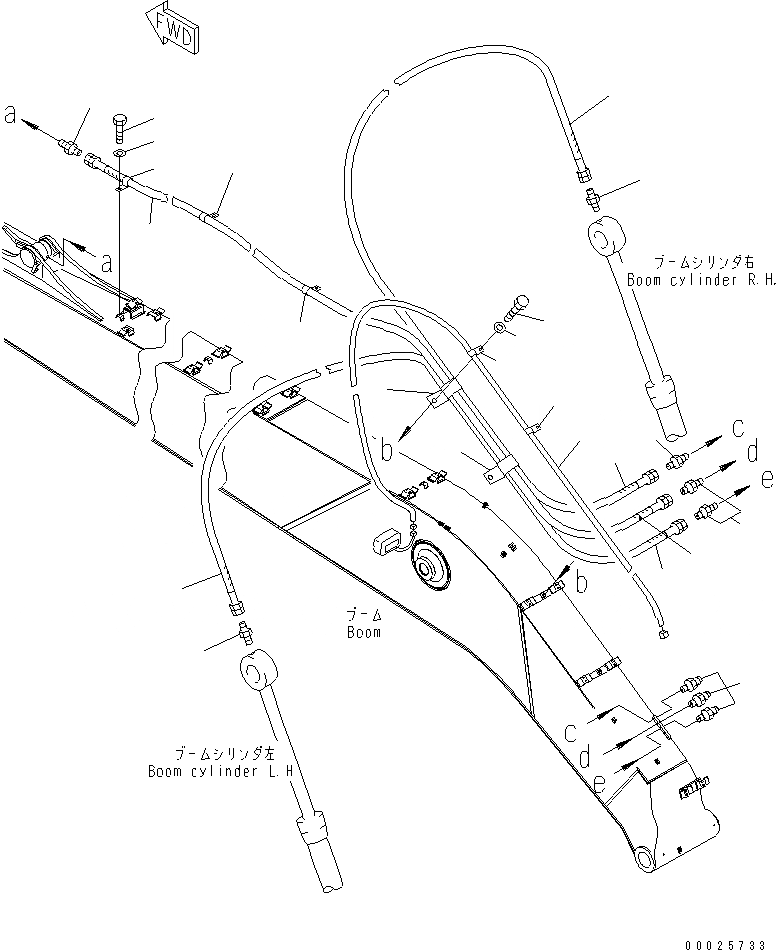 FWD

a

a

ブームシリンダ右
Boom cylinder R.H.

b

c

d

e

b

ブーム
Boom

c

d

e

ブームシリンダ左
Boom cylinder L.H

00025733